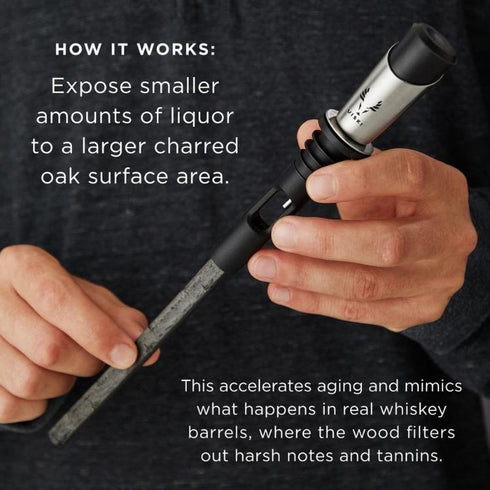 HOW IT WORKS:

Expose smaller amounts of liquor to a larger charred oak surface area.

VISKI

This accelerates aging and mimics what happens in real whiskey barrels, where the wood filters out harsh notes and tannins.