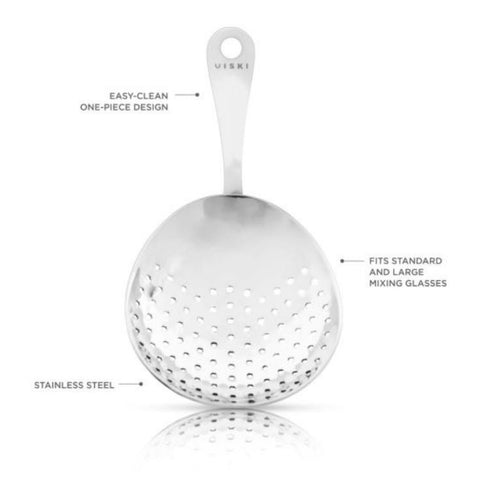 UISKI

EASY-CLEAN
ONE-PIECE DESIGN

FITS STANDARD
AND LARGE
MIXING GLASSES

STAINLESS STEEL